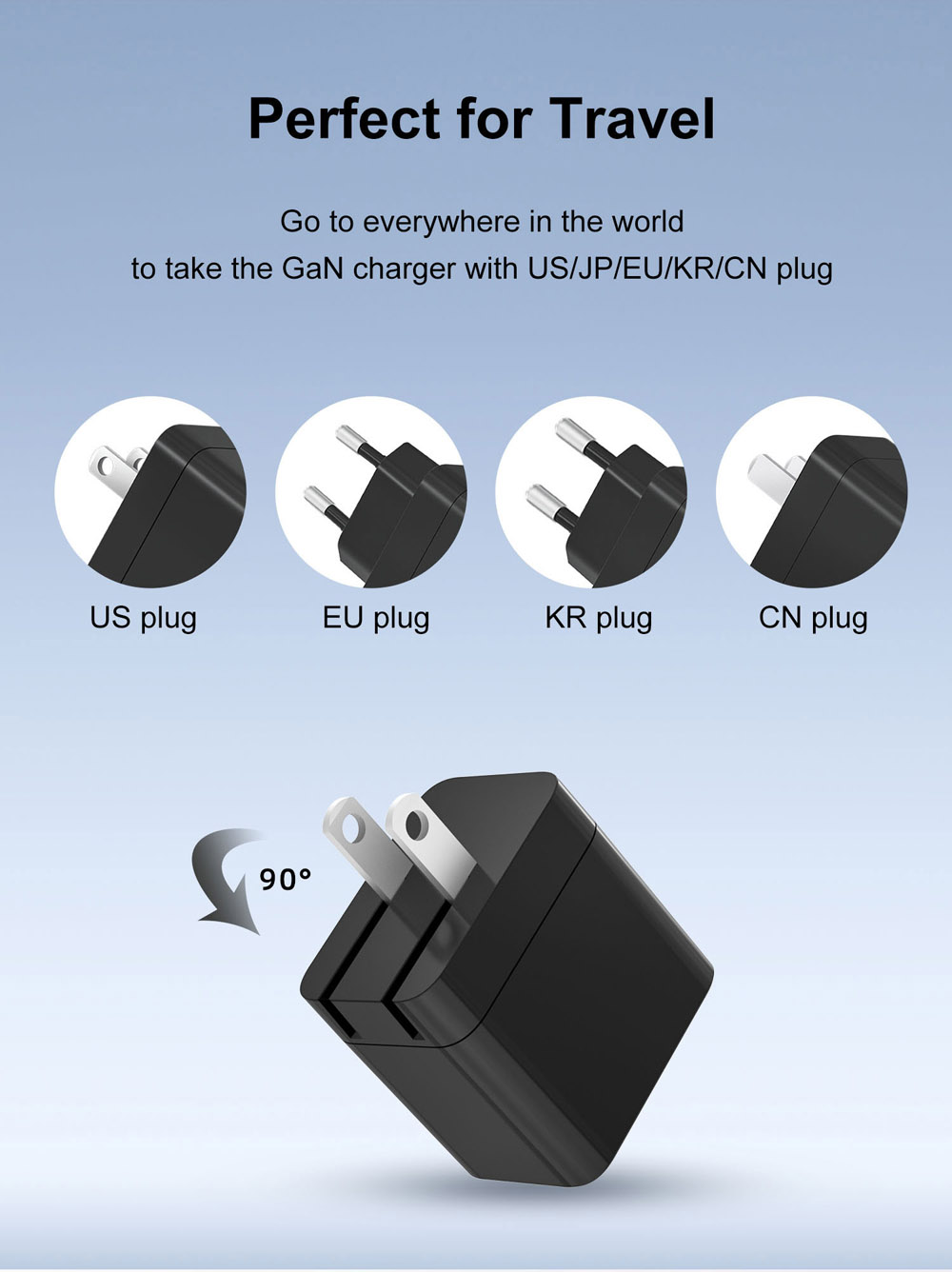 Perfect for Travel

Go to everywhere in the world
to take the GaN charger with US/JP/EU/KR/CN plug

US plug

EU plug

KR plug

CN plug

90°